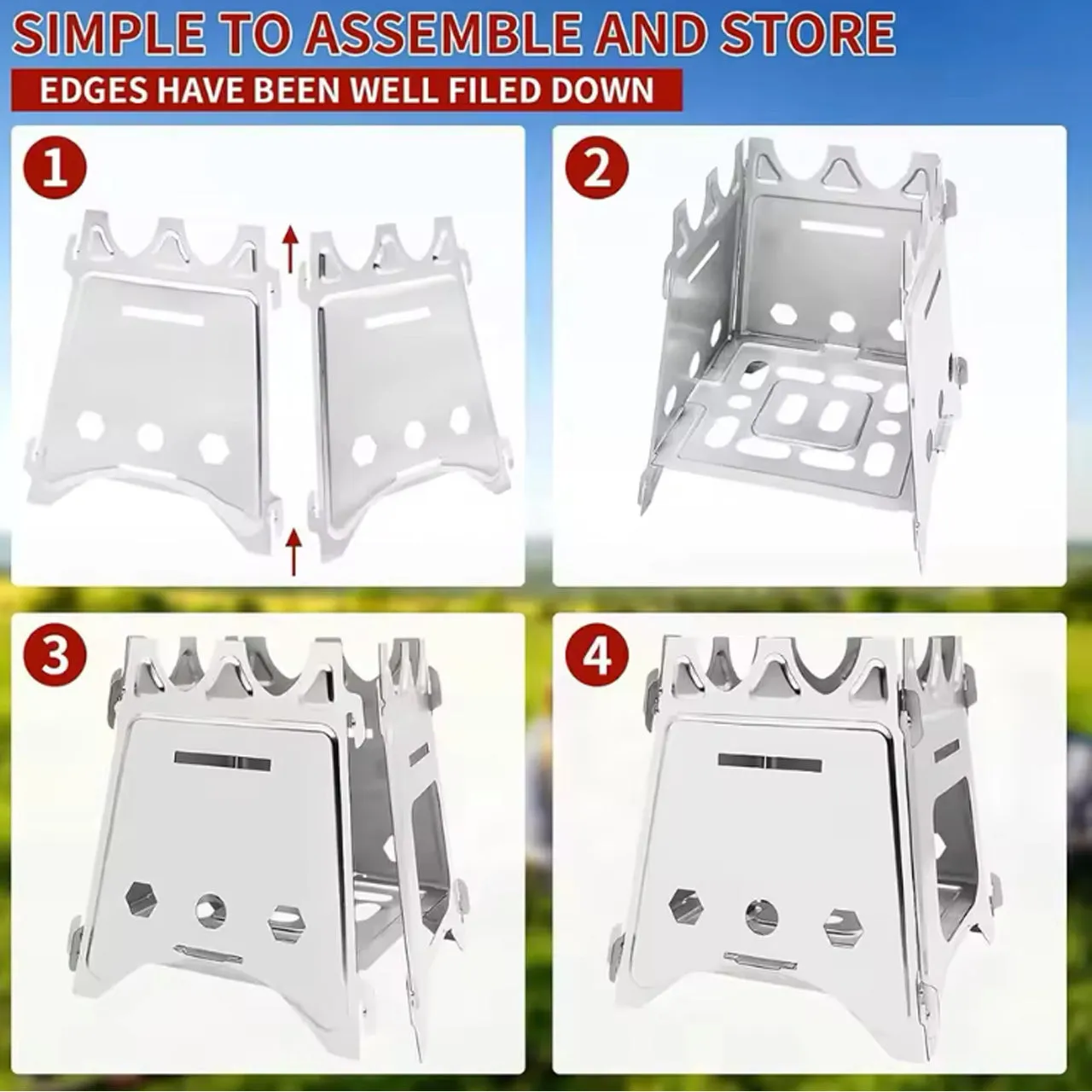 SIMPLE TO ASSEMBLE AND STORE

EDGES HAVE BEEN WELL FILED DOWN

1

2

3

4