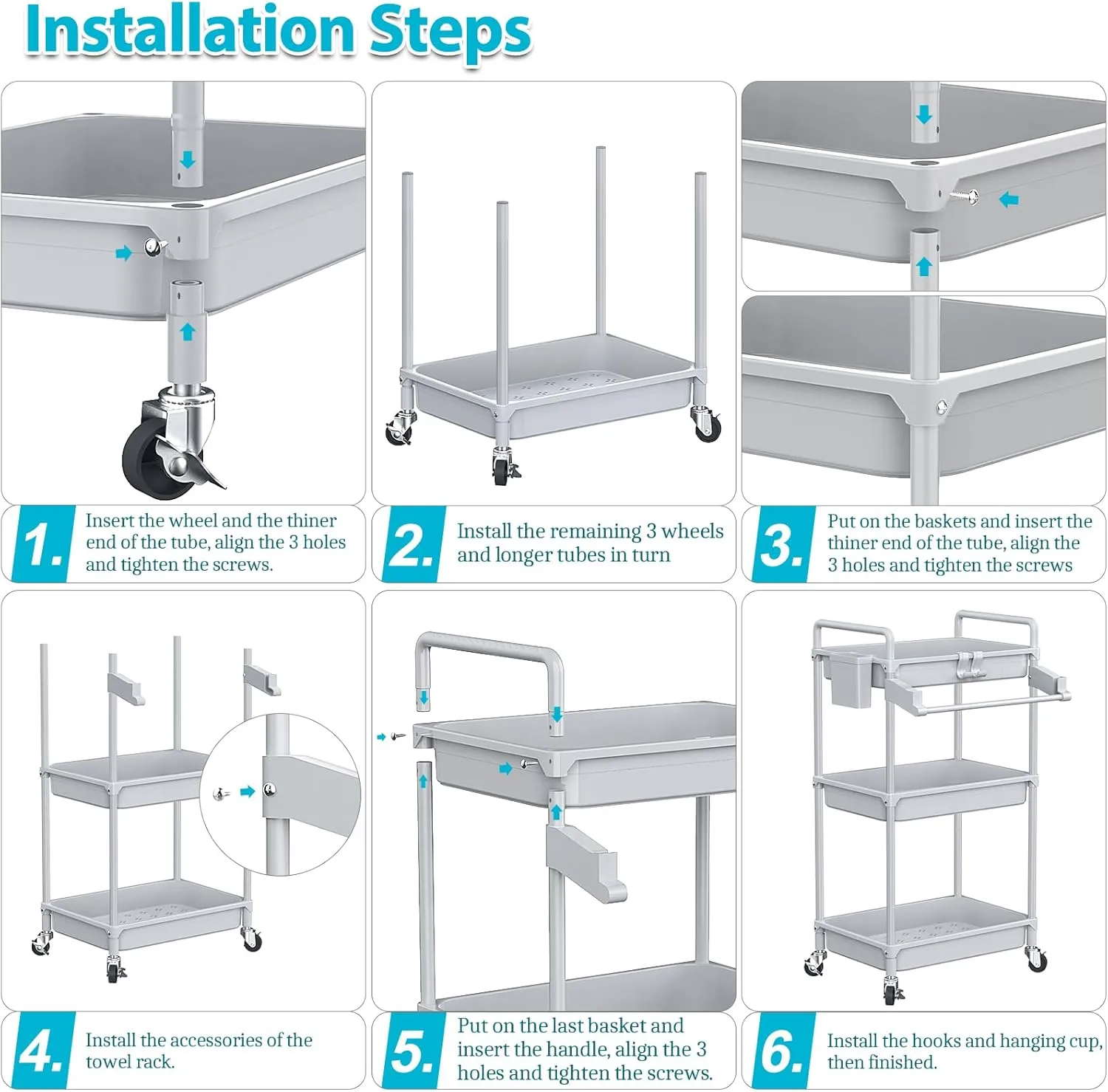 Installation Steps

1. Insert the wheel and the thiner end of the tube, align the 3 holes and tighten the screws.

2. Install the remaining 3 wheels and longer tubes in turn

3. Put on the baskets and insert the thiner end of the tube, align the 3 holes and tighten the screws

4. Install the accessories of the towel rack.

5. Put on the last basket and insert the handle, align the 3 holes and tighten the screws.

6. Install the hooks and hanging cup, then finished.