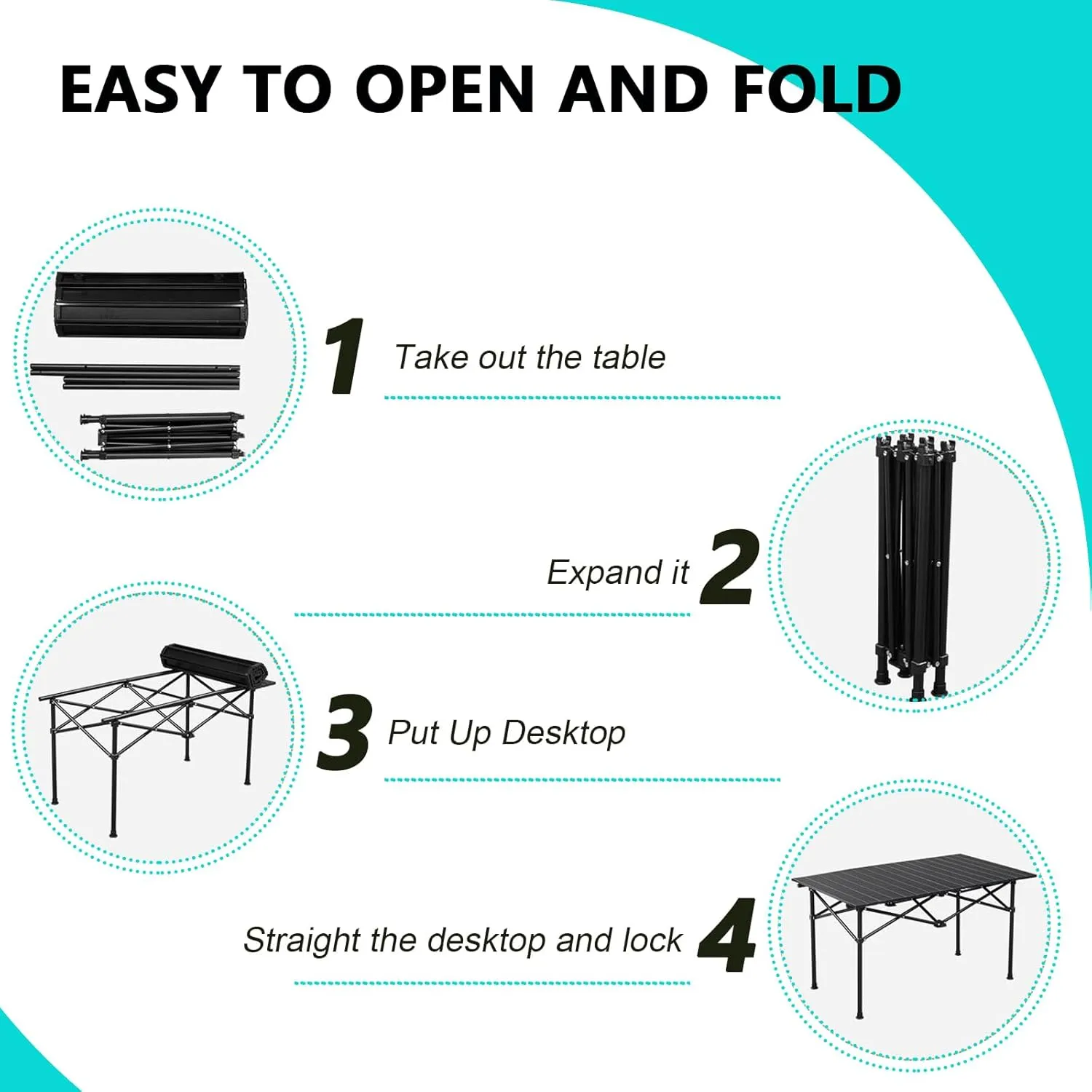 EASY TO OPEN AND FOLD

1 Take out the table

Expand it 2

3 Put Up Desktop

Straight the desktop and lock 4