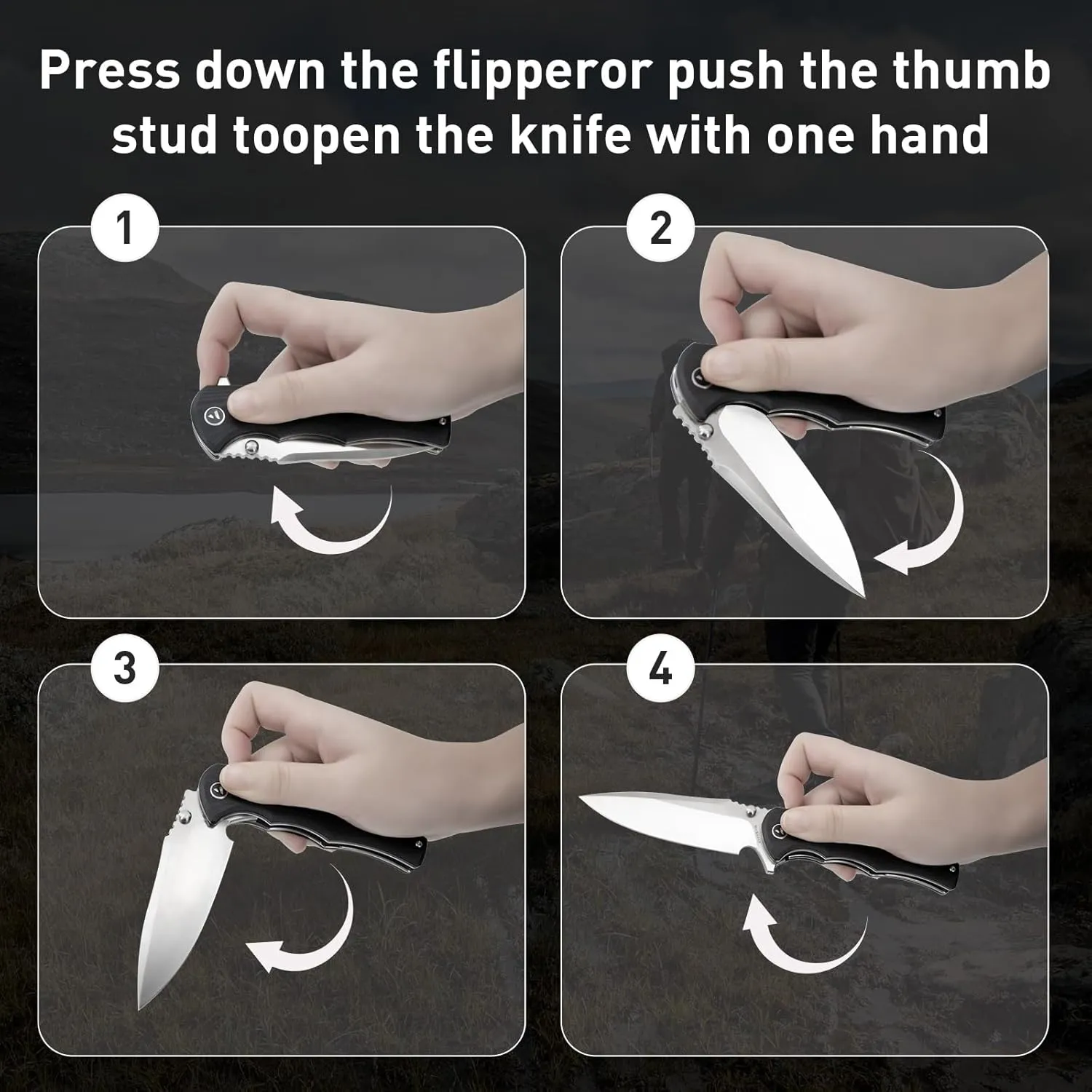 Press down the flipperor push the thumb stud toopen the knife with one hand

1

2

3

4