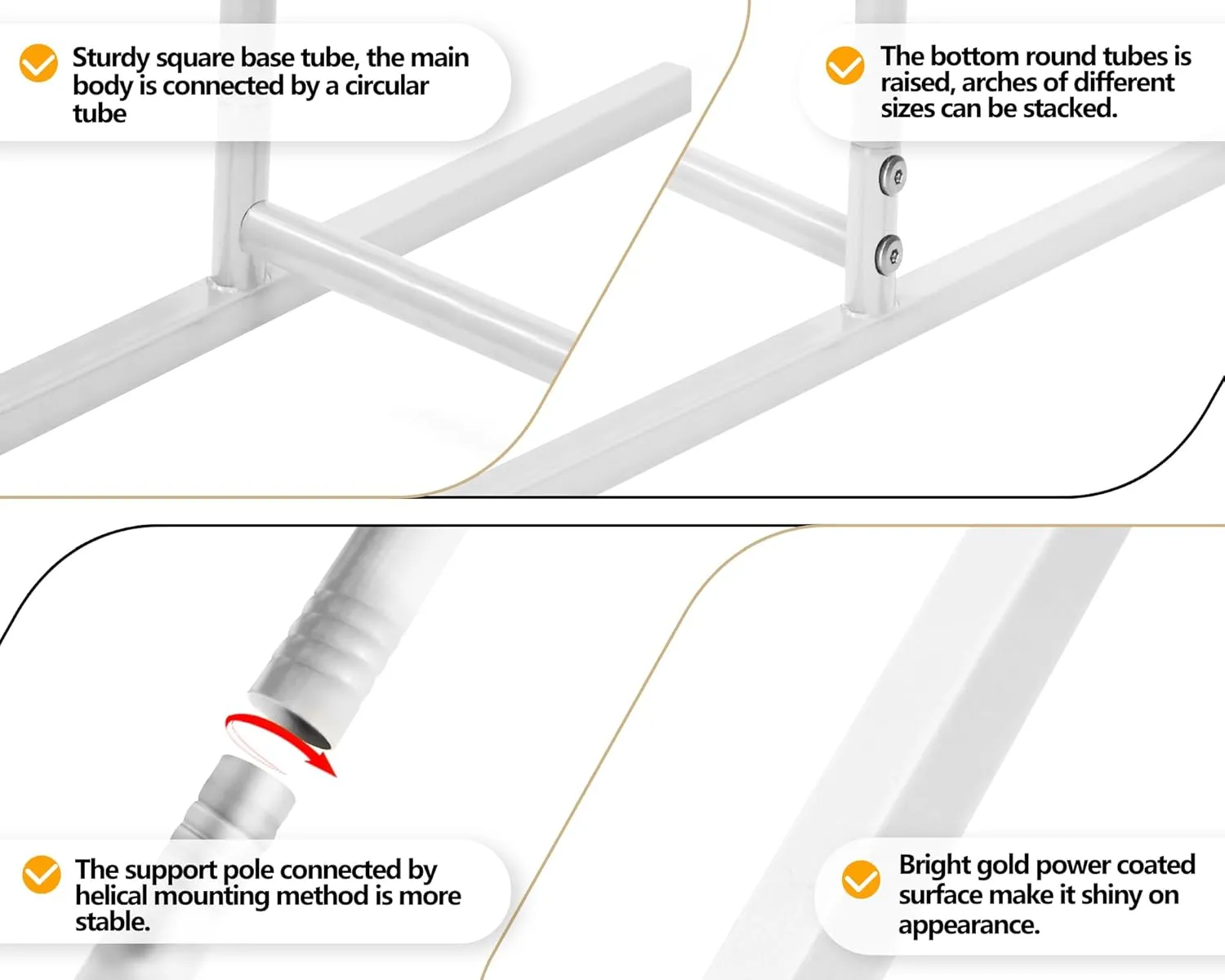 Sturdy square base tube, the main body is connected by a circular tube

The bottom round tubes is raised, arches of different sizes can be stacked.

The support pole connected by helical mounting method is more stable.

Bright gold power coated surface make it shiny on appearance.