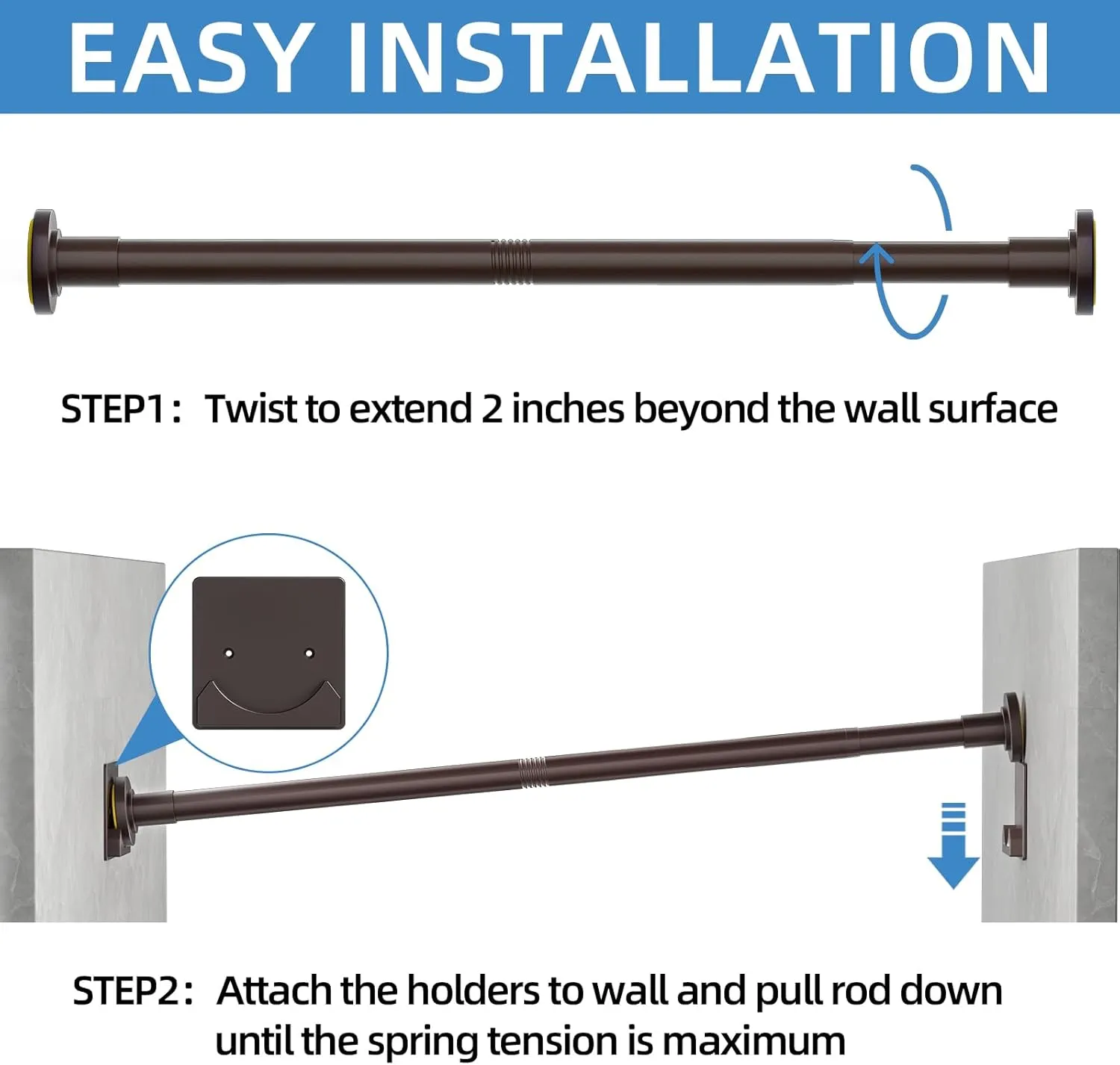 EASY INSTALLATION

STEP1： Twist to extend 2 inches beyond the wall surface

STEP2： Attach the holders to wall and pull rod down until the spring tension is maximum