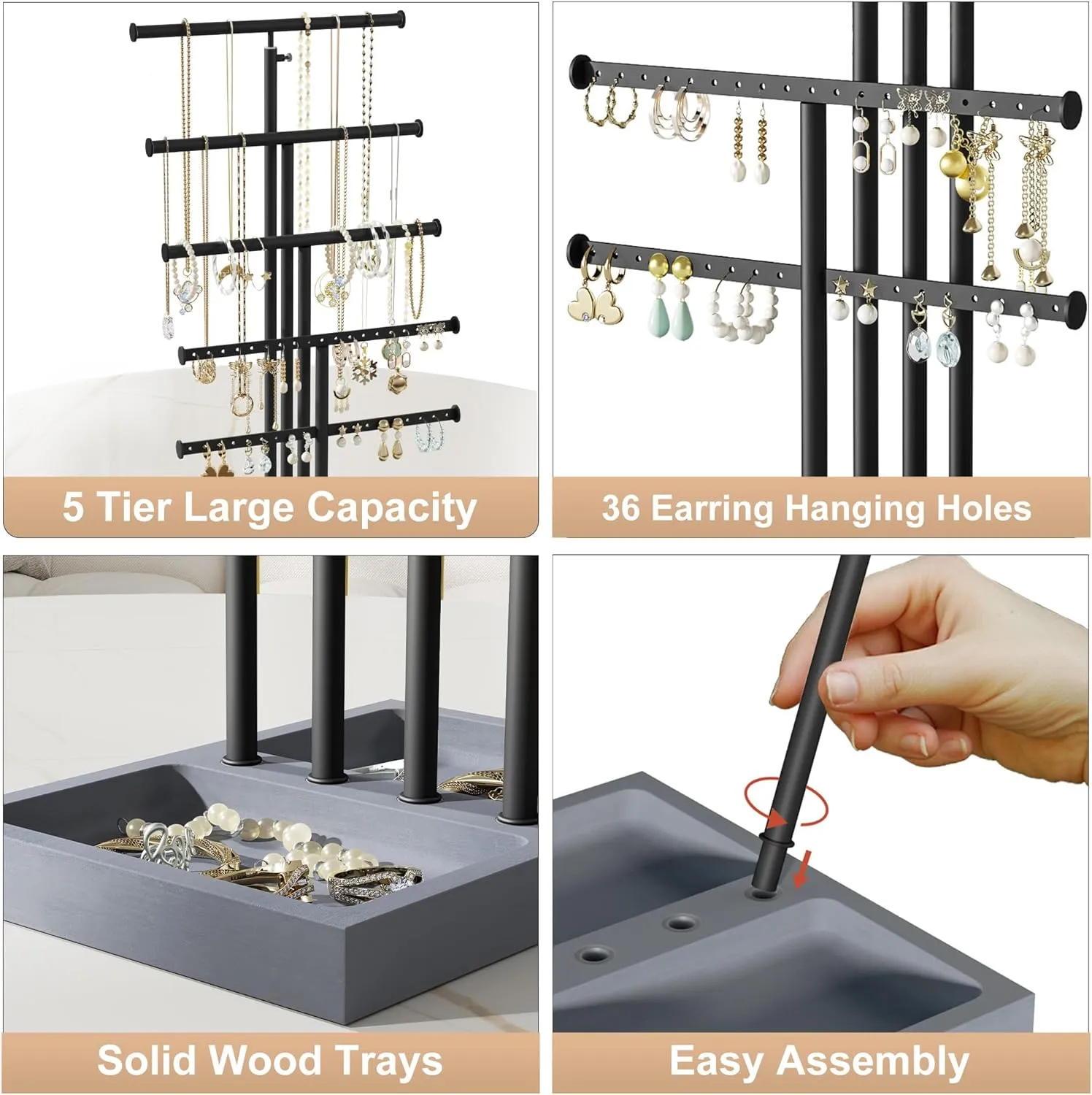 5 Tier Large Capacity

36 Earring Hanging Holes

Solid Wood Trays

Easy Assembly