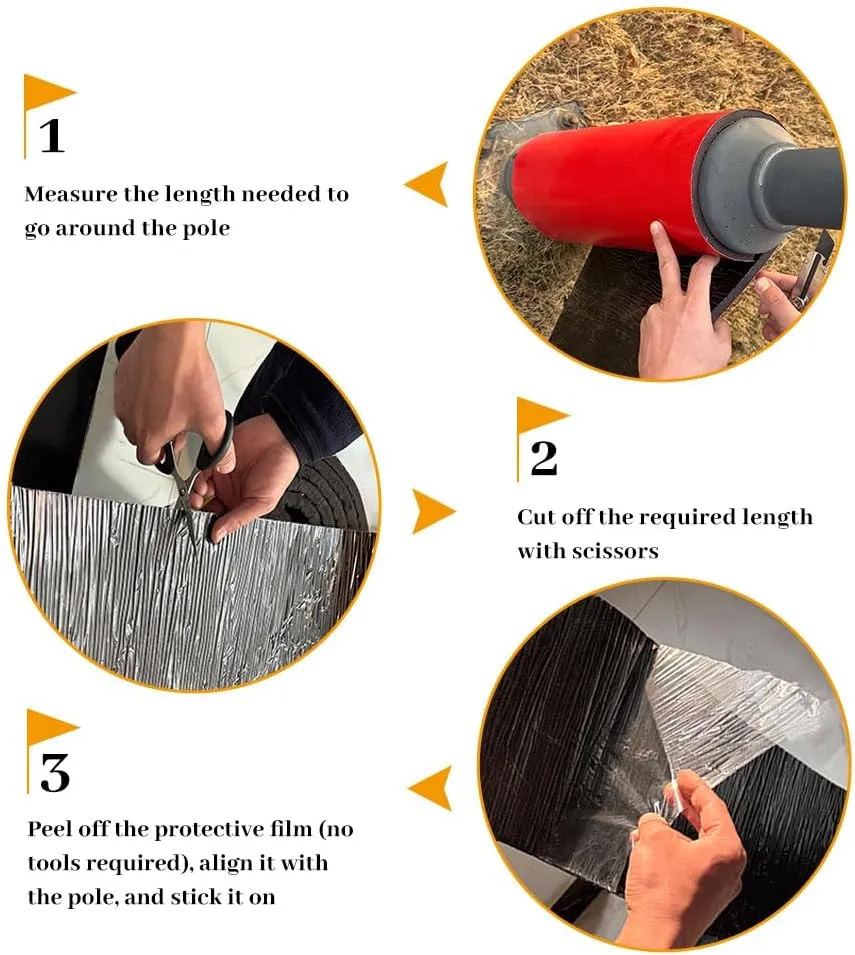 1

Measure the length needed to go around the pole

2

Cut off the required length with scissors

3

Peel off the protective film (no tools required), align it with the pole, and stick it on