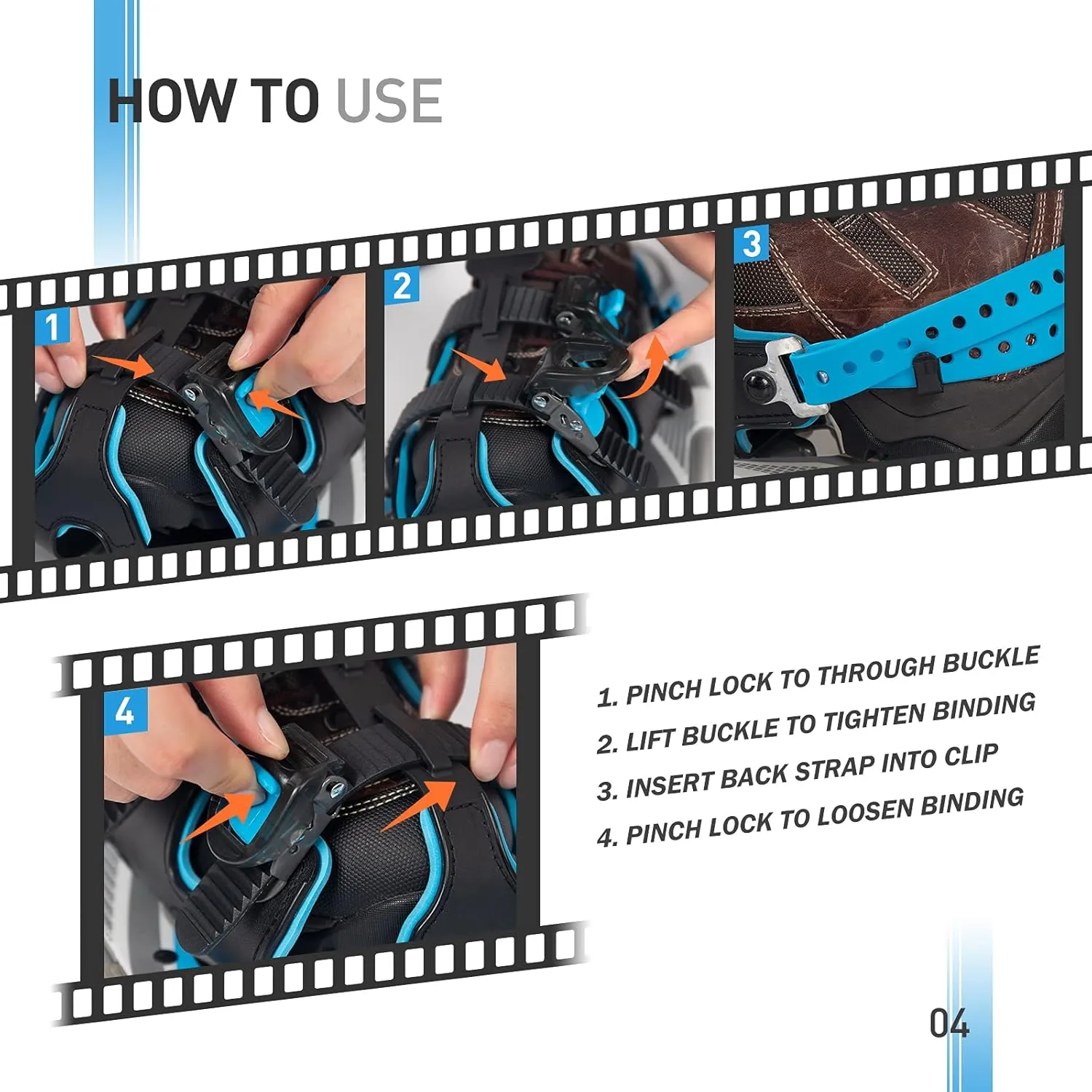 HOW TO USE

1

2

3

4

1. PINCH LOCK TO THROUGH BUCKLE
2. LIFT BUCKLE TO TIGHTEN BINDING
3. INSERT BACK STRAP INTO CLIP
4. PINCH LOCK TO LOOSEN BINDING

04