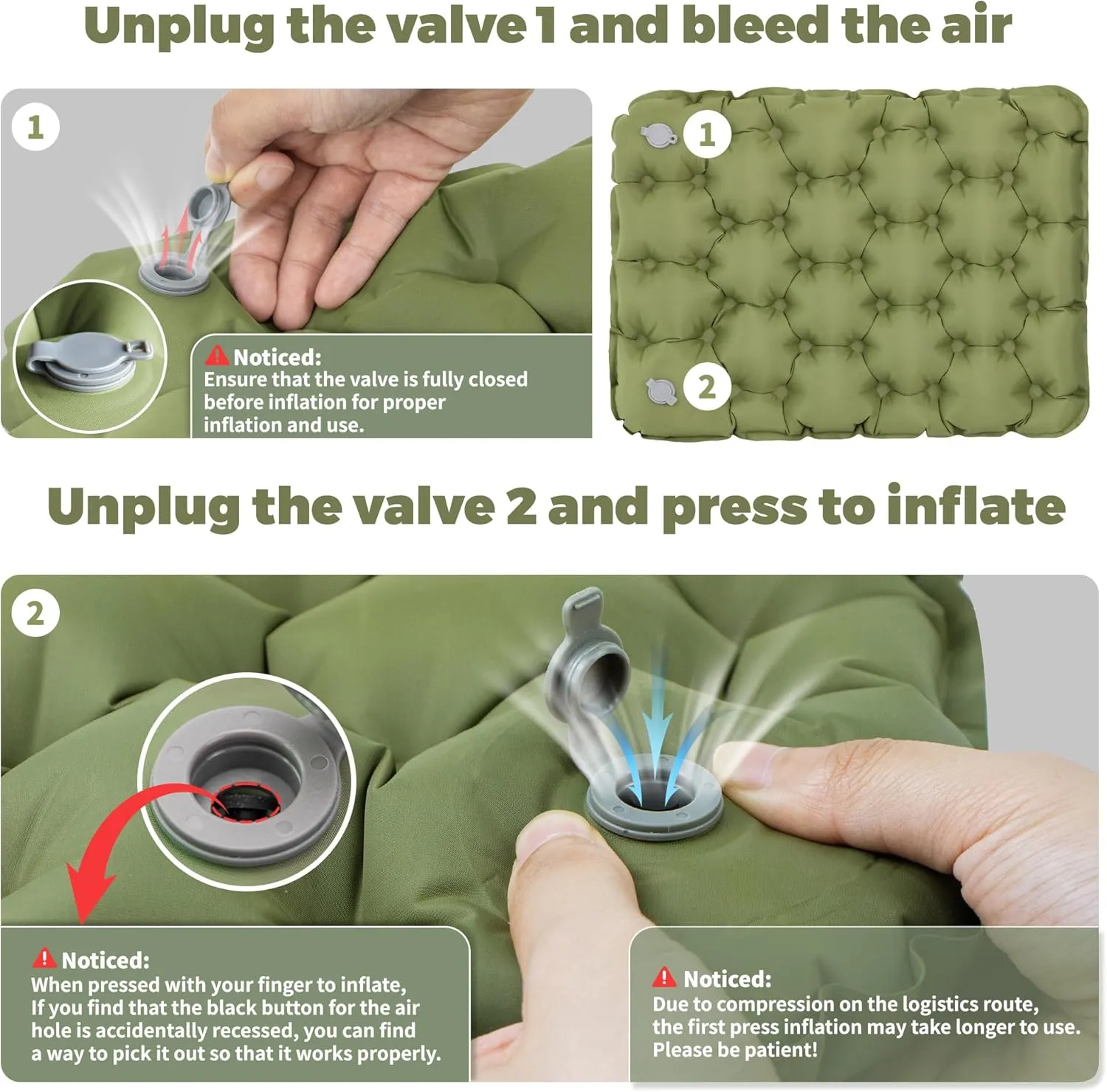 Unplug the valve 1 and bleed the air

1

Noticed:
Ensure that the valve is fully closed before inflation for proper inflation and use.

1

2

Unplug the valve 2 and press to inflate

2

Noticed:
When pressed with your finger to inflate, If you find that the black button for the air hole is accidentally recessed, you can find a way to pick it out so that it works properly.

Noticed:
Due to compression on the logistics route, the first press inflation may take longer to use. Please be patient!