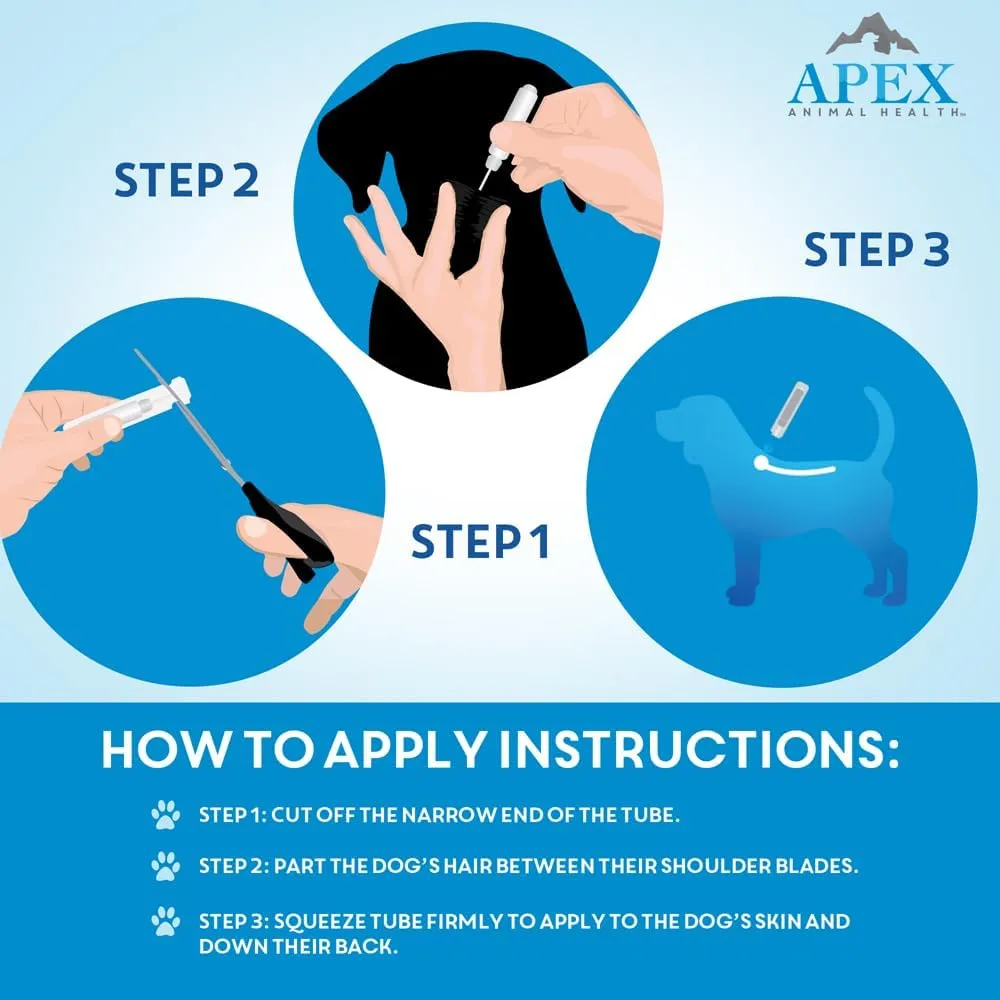 APEX
ANIMAL HEALTH™

STEP 2

STEP 3

STEP 1

HOW TO APPLY INSTRUCTIONS:

STEP 1: CUT OFF THE NARROW END OF THE TUBE.

STEP 2: PART THE DOG'S HAIR BETWEEN THEIR SHOULDER BLADES.

STEP 3: SQUEEZE TUBE FIRMLY TO APPLY TO THE DOG'S SKIN AND DOWN THEIR BACK.