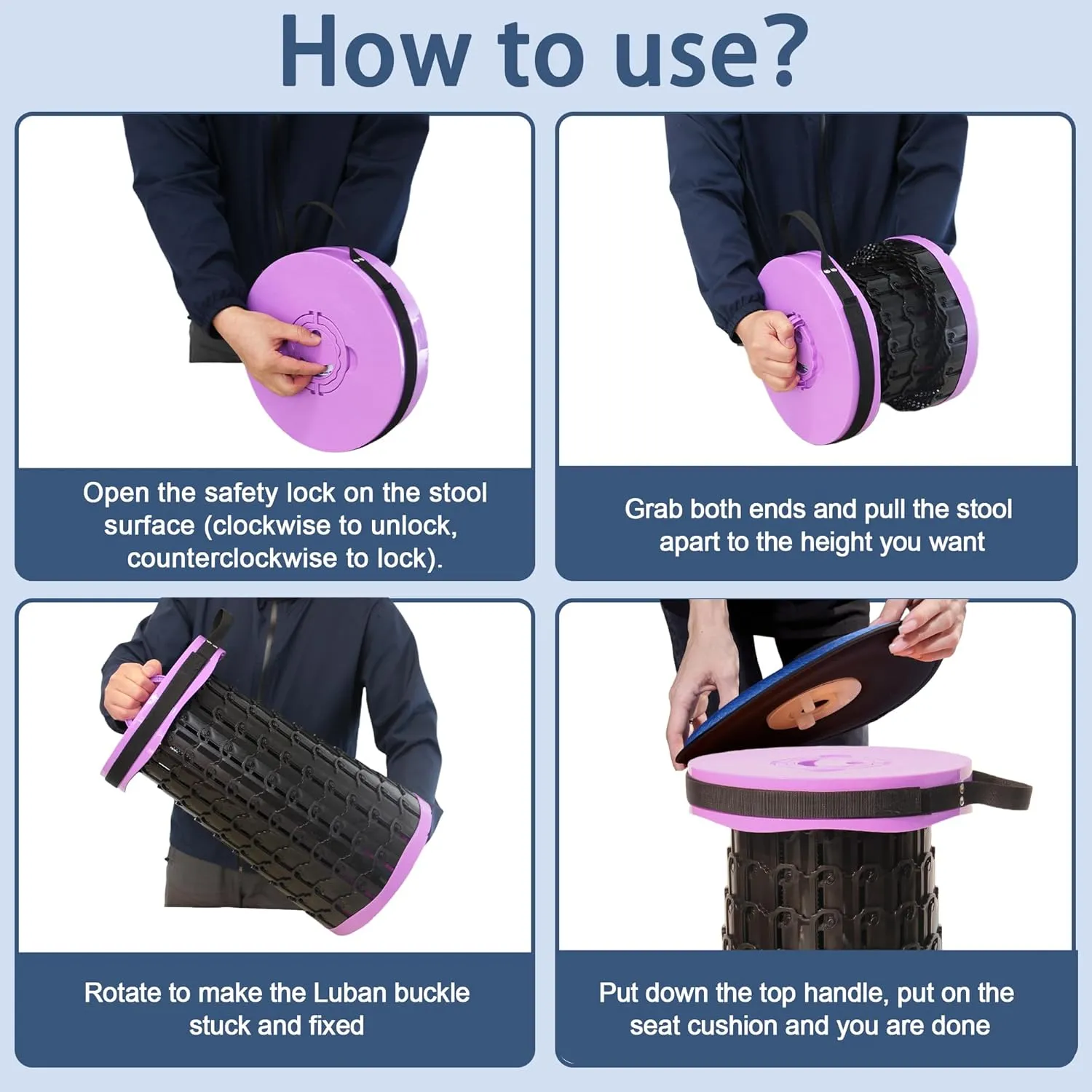 How to use?

Open the safety lock on the stool surface (clockwise to unlock, counterclockwise to lock).

Grab both ends and pull the stool apart to the height you want

Rotate to make the Luban buckle stuck and fixed

Put down the top handle, put on the seat cushion and you are done