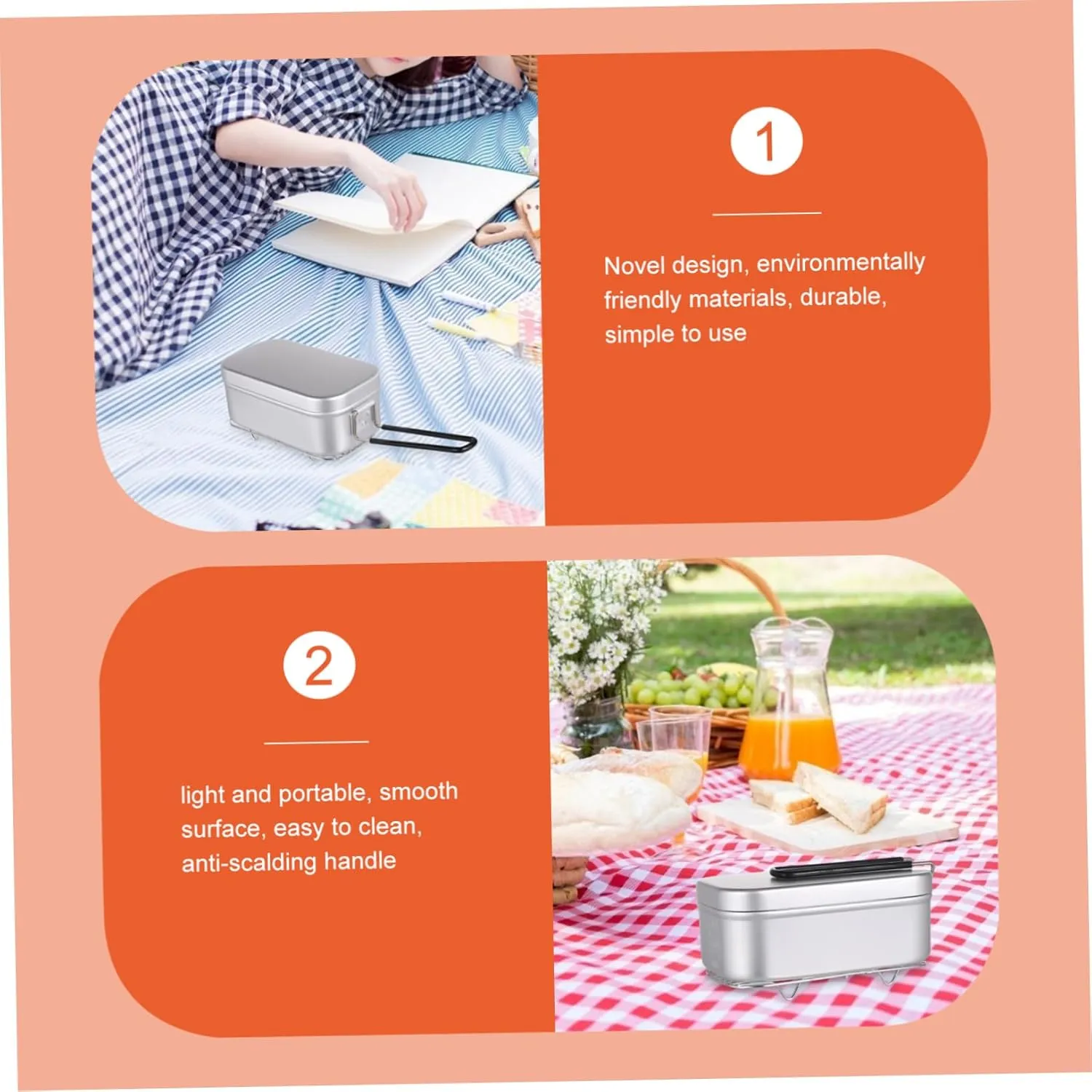 1

Novel design, environmentally friendly materials, durable, simple to use

2

light and portable, smooth surface, easy to clean, anti-scalding handle